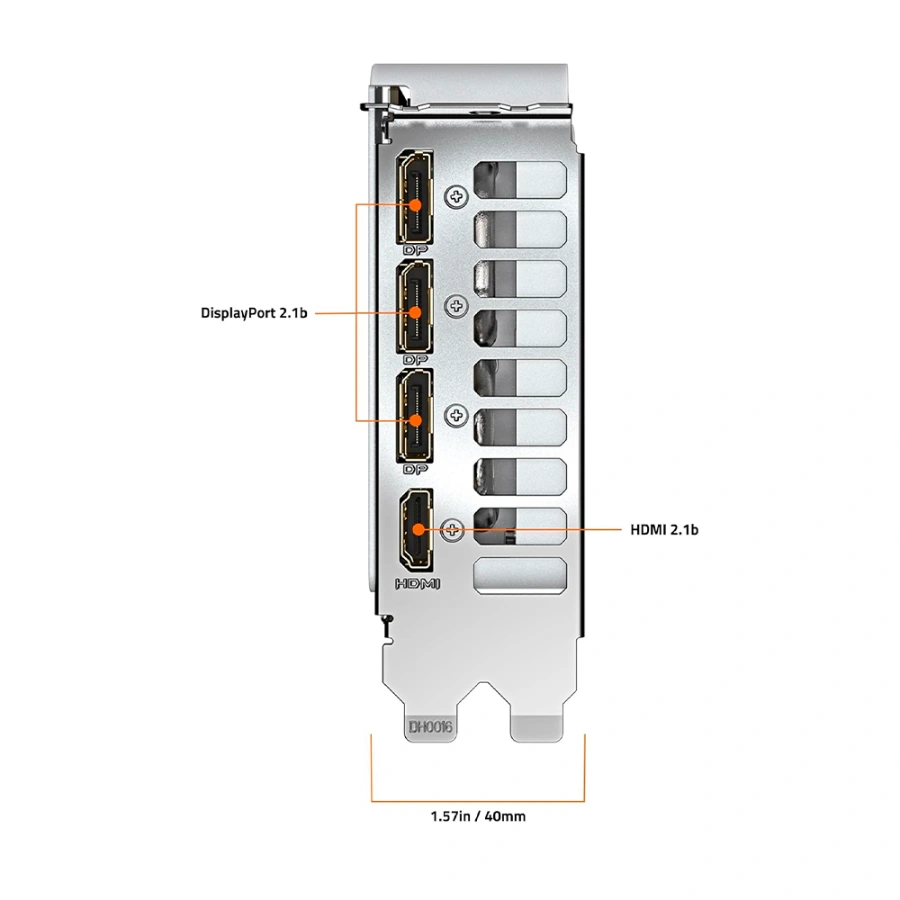 DP
DisplayPort 2.1b
DP
DP
HDMI 2.1b
HDMI
DH0016
1.57in / 40mm