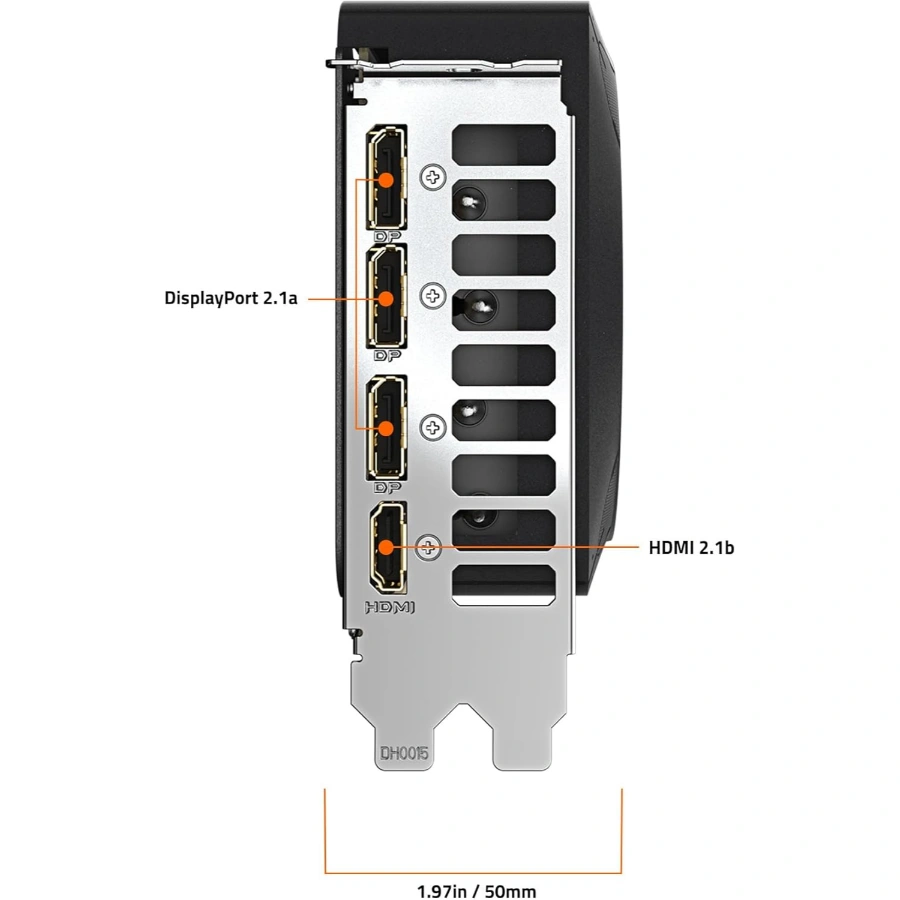 DP

DisplayPort 2.1a

DP

DP

HDMI 2.1b

HDMI

DH0015

1.97in / 50mm