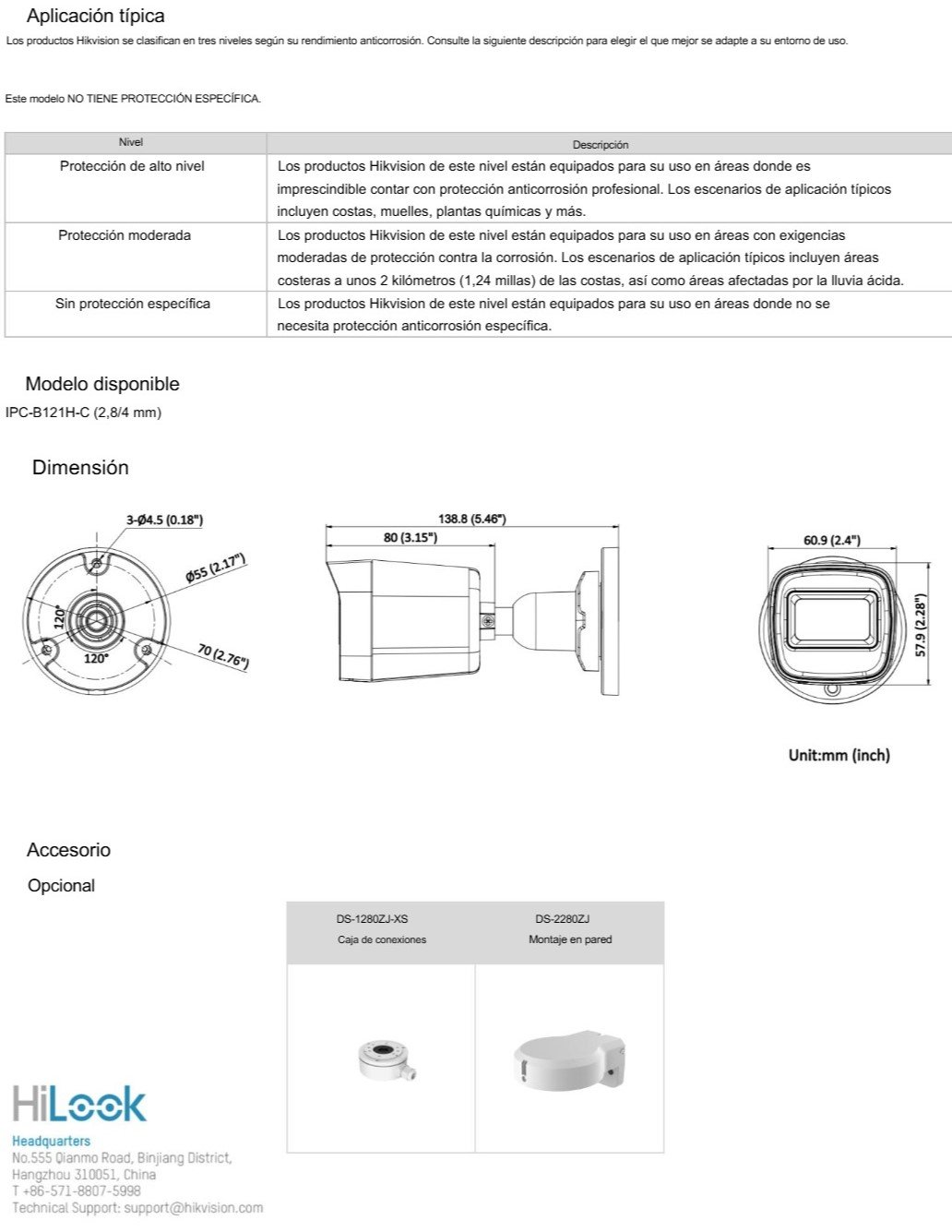 Aplicación típica

Los productos Hikvision se clasifican en tres niveles según su rendimiento anticorrosión. Consulte la siguiente descripción para elegir el que mejor se adapte a su entorno de uso.

Este modelo NO TIENE PROTECCIÓN ESPECÍFICA.

| Nivel | Descripción |
|---|---|
| Protección de alto nivel | Los productos Hikvision de este nivel están equipados para su uso en áreas donde es imprescindible contar con protección anticorrosión profesional. Los escenarios de aplicación típicos incluyen costas, muelles, plantas químicas y más. |
| Protección moderada | Los productos Hikvision de este nivel están equipados para su uso en áreas con exigencias moderadas de protección contra la corrosión. Los escenarios de aplicación típicos incluyen áreas costeras a unos 2 kilómetros (1,24 millas) de las costas, así como áreas afectadas por la lluvia ácida. |
| Sin protección específica | Los productos Hikvision de este nivel están equipados para su uso en áreas donde no se necesita protección anticorrosión específica. |

Modelo disponible

IPC-B121H-C (2,8/4 mm)

Dimensión

3-Ø4.5 (0.18")
Ø55 (2.17")
120°
120°
70 (2.76")
138.8 (5.46")
80 (3.15")
60.9 (2.4")
57.9 (2.28")

Unit:mm (inch)

Accesorio

Opcional

| DS-1280ZJ-XS Caja de conexiones | DS-2280ZJ Montaje en pared |
|---|---|
| | |

HiLook
Headquarters
No.555 Qianmo Road, Binjiang District,
Hangzhou 310051, China
T +86-571-8807-5998
Technical Support: support@hikvision.com