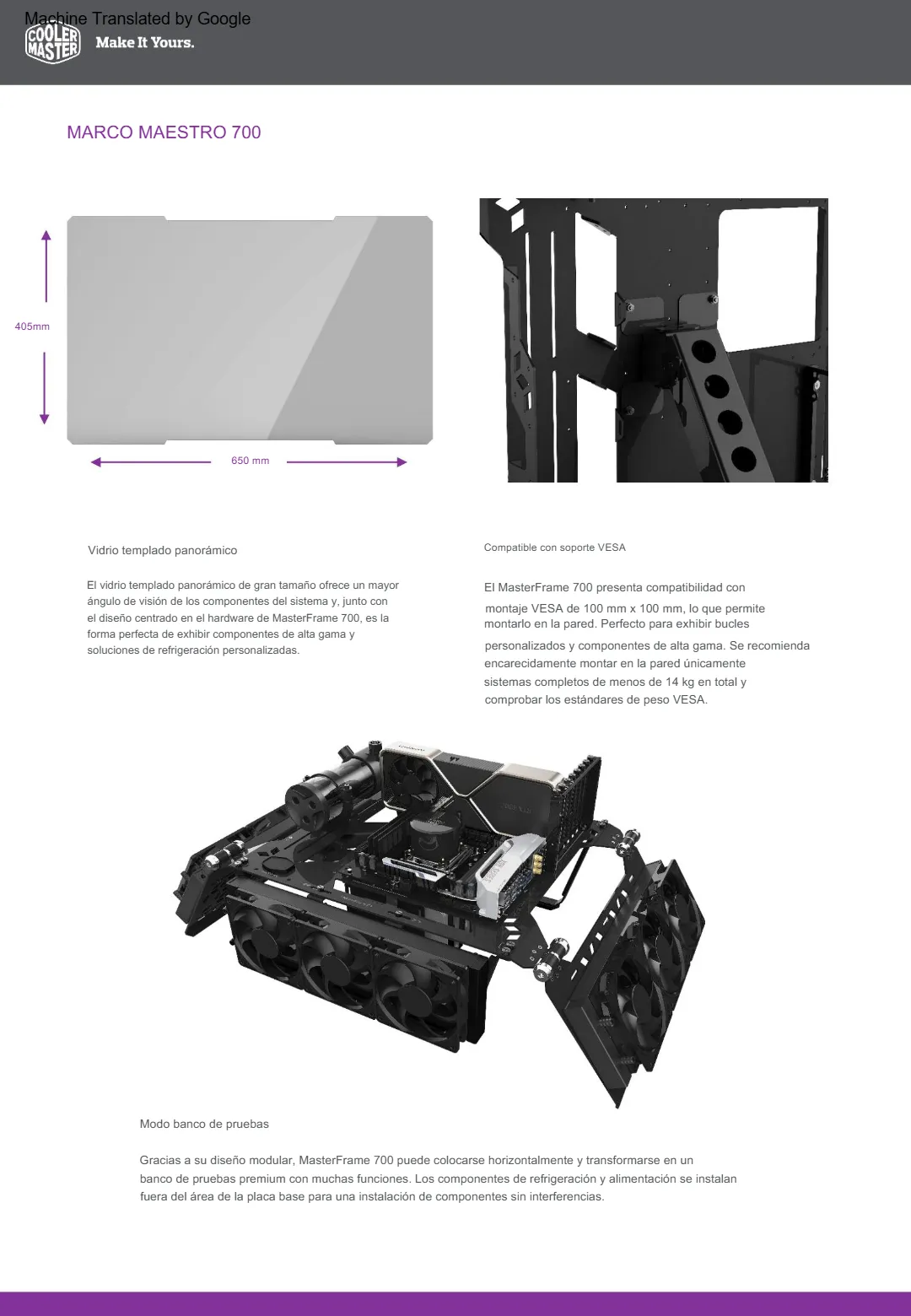 Machine Translated by Google

COOLER MASTER

Make It Yours.

MARCO MAESTRO 700

405mm

650 mm

Vidrio templado panorámico

El vidrio templado panorámico de gran tamaño ofrece un mayor ángulo de visión de los componentes del sistema y, junto con el diseño centrado en el hardware de MasterFrame 700, es la forma perfecta de exhibir componentes de alta gama y soluciones de refrigeración personalizadas.

Compatible con soporte VESA

El MasterFrame 700 presenta compatibilidad con montaje VESA de 100 mm x 100 mm, lo que permite montarlo en la pared. Perfecto para exhibir bucles personalizados y componentes de alta gama. Se recomienda encarecidamente montar en la pared únicamente sistemas completos de menos de 14 kg en total y comprobar los estándares de peso VESA.

Modo banco de pruebas

Gracias a su diseño modular, MasterFrame 700 puede colocarse horizontalmente y transformarse en un banco de pruebas premium con muchas funciones. Los componentes de refrigeración y alimentación se instalan fuera del área de la placa base para una instalación de componentes sin interferencias.