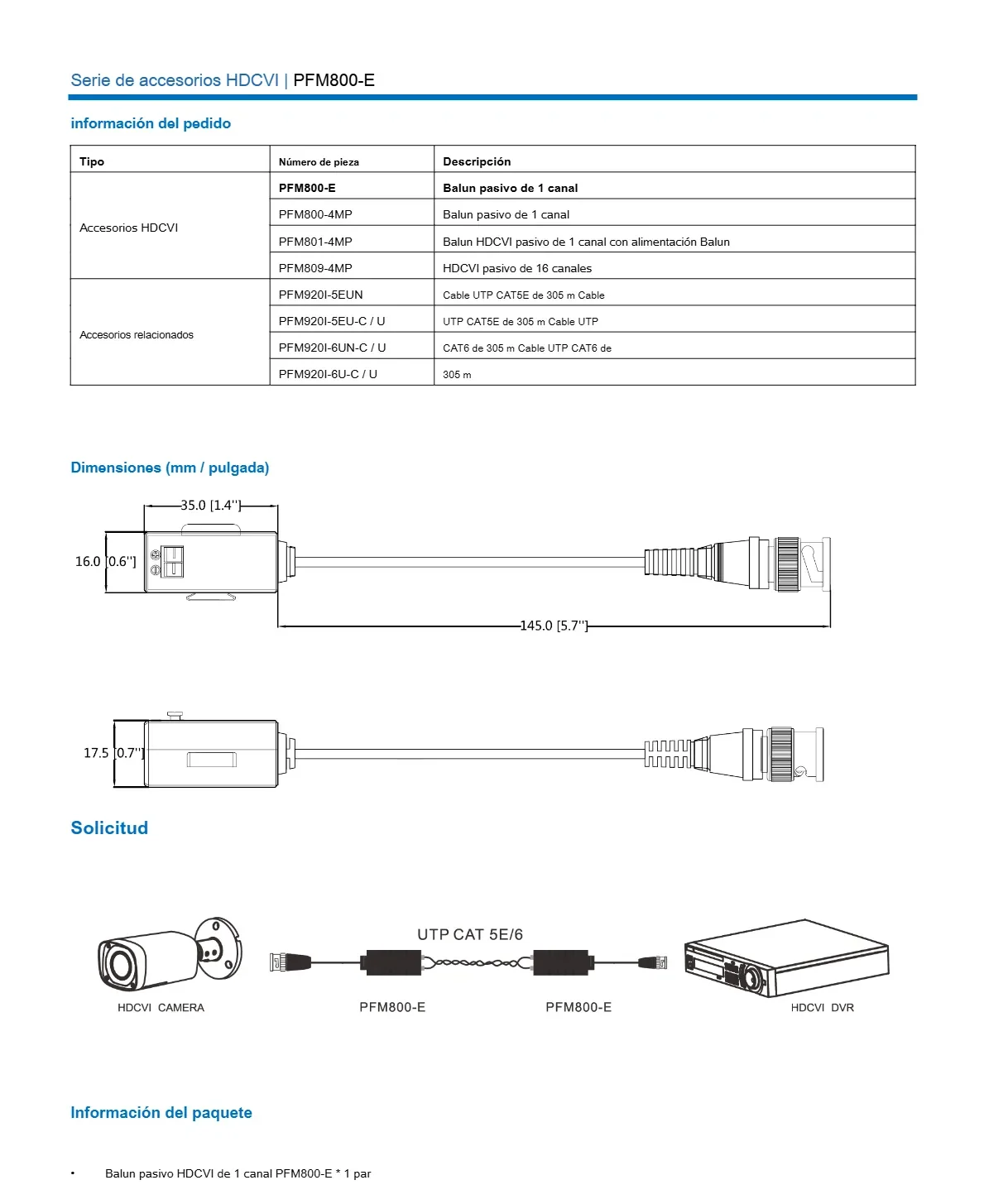 Serie de accesorios HDCVI | PFM800-E

información del pedido

| Tipo | Número de pieza | Descripción |
|---|---|---|
| Accesorios HDCVI | PFM800-E | Balun pasivo de 1 canal |
| | PFM800-4MP | Balun pasivo de 1 canal |
| | PFM801-4MP | Balun HDCVI pasivo de 1 canal con alimentación Balun |
| | PFM809-4MP | HDCVI pasivo de 16 canales |
| Accesorios relacionados | PFM920I-5EUN | Cable UTP CAT5E de 305 m Cable |
| | PFM920I-5EU-C / U | UTP CAT5E de 305 m Cable UTP |
| | PFM920I-6UN-C / U | CAT6 de 305 m Cable UTP CAT6 de |
| | PFM920I-6U-C / U | 305 m |

Dimensiones (mm / pulgada)

35.0 [1.4'']

16.0 [0.6'']

145.0 [5.7'']

17.5 [0.7'']

Solicitud

UTP CAT 5E/6

HDCVI CAMERA

PFM800-E

PFM800-E

HDCVI DVR

Información del paquete

• Balun pasivo HDCVI de 1 canal PFM800-E * 1 par