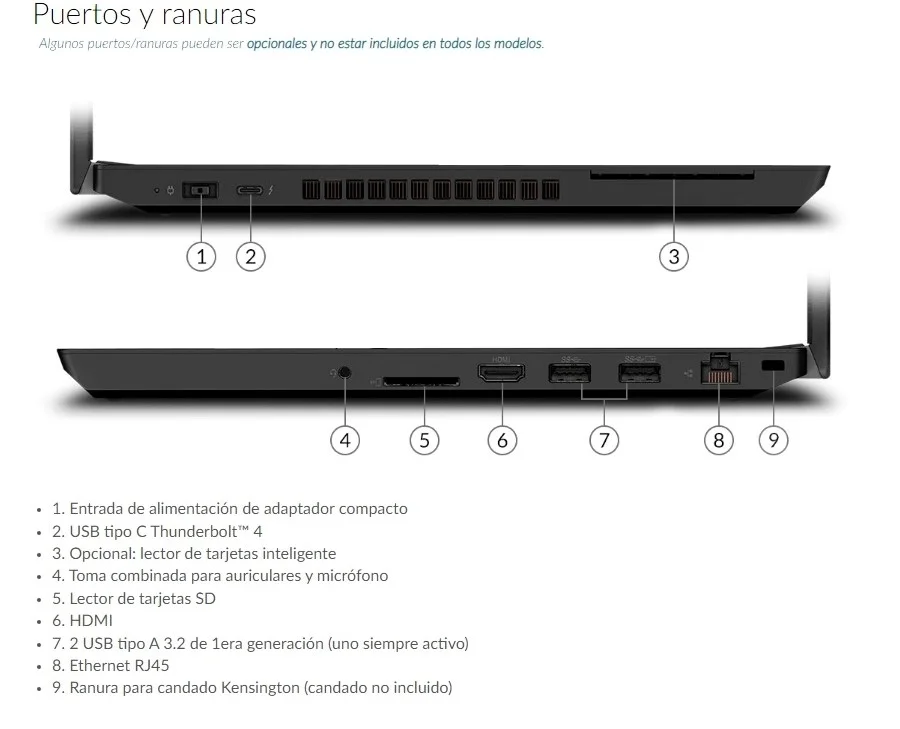 Puertos y ranuras

Algunos puertos/ranuras pueden ser opcionales y no estar incluidos en todos los modelos.

1 2 3

HDMI

4 5 6 7 8 9

- 1. Entrada de alimentación de adaptador compacto
- 2. USB tipo C Thunderbolt™ 4
- 3. Opcional: lector de tarjetas inteligente
- 4. Toma combinada para auriculares y micrófono
- 5. Lector de tarjetas SD
- 6. HDMI
- 7. 2 USB tipo A 3.2 de 1era generación (uno siempre activo)
- 8. Ethernet RJ45
- 9. Ranura para candado Kensington (candado no incluido)